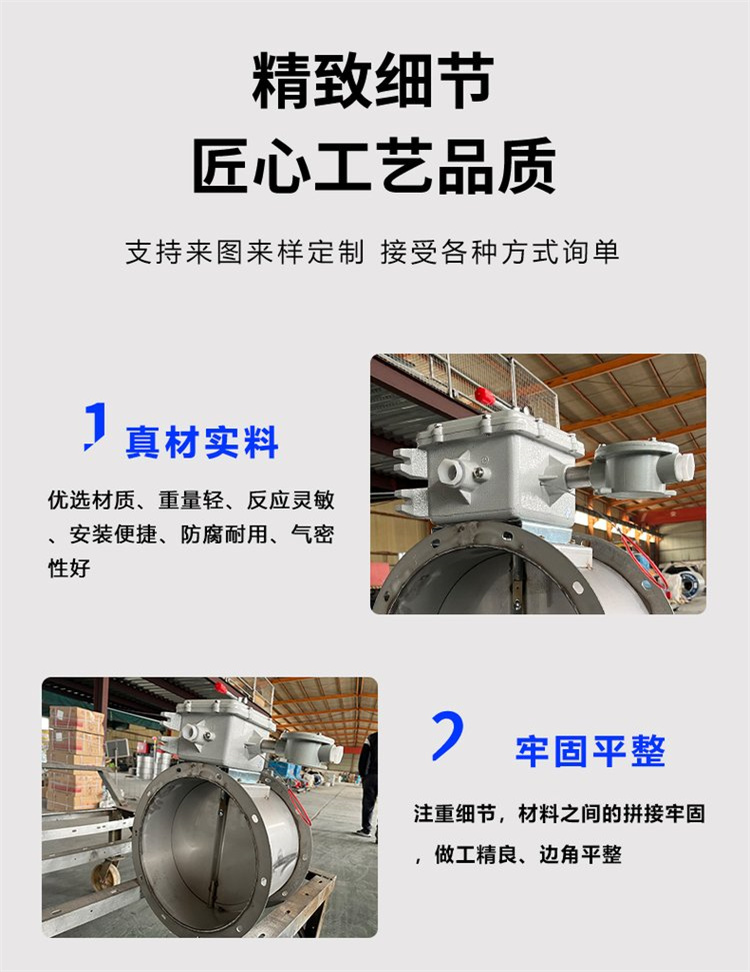 精致细节
匠心工艺品质

支持来图来样定制 接受各种方式询单

1 真材实料

优选材质、重量轻、反应灵敏、安装便捷、防腐耐用、气密性好

2 牢固平整

注重细节，材料之间的拼接牢固，做工精良、边角平整